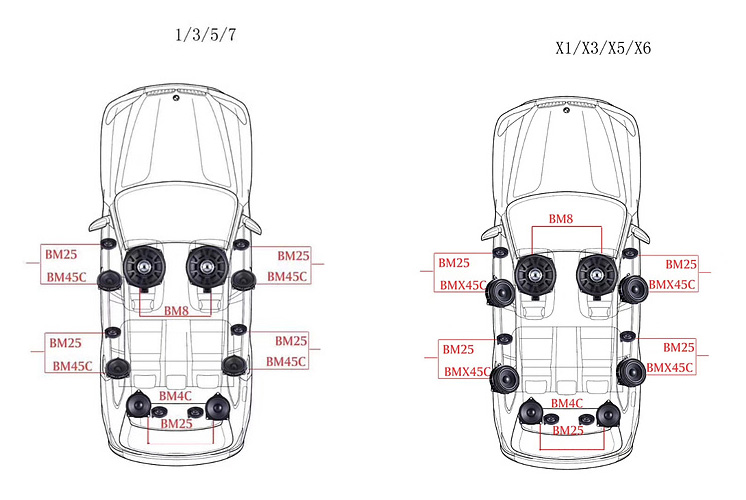 1/3/5/7

BM25
BM45C
BM25
BM45C
BM8
BM25
BM45C
BM25
BM45C
BM4C
BM25

X1/X3/X5/X6

BM8
BM25
BMX45C
BM25
BMX45C
BM25
BMX45C
BM25
BMX45C
BM4C
BM25